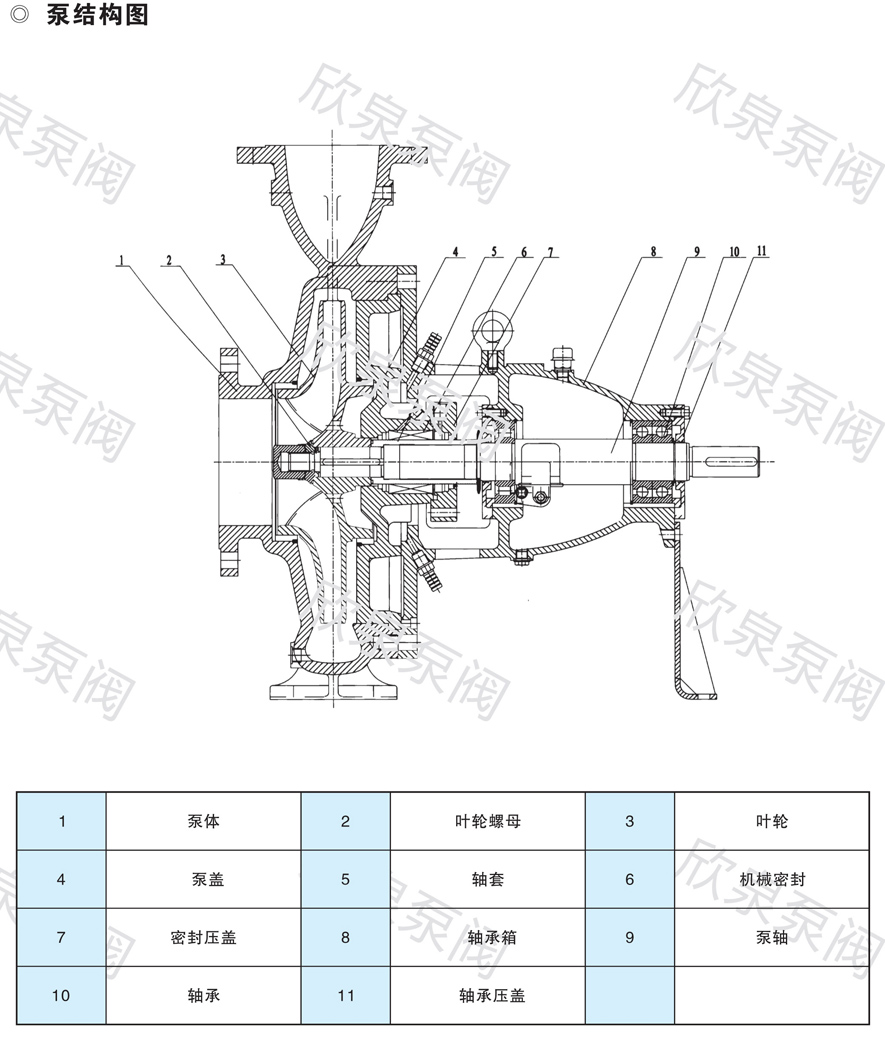 ◎ 泵结构图

欣泉泵阀

1 2 3 4 5 6 7 8 9 10 11

| 1 | 泵体 | 2 | 叶轮螺母 | 3 | 叶轮 |
|---|---|---|---|---|---|
| 4 | 泵盖 | 5 | 轴套 | 6 | 机械密封 |
| 7 | 密封压盖 | 8 | 轴承箱 | 9 | 泵轴 |
| 10 | 轴承 | 11 | 轴承压盖 | | |